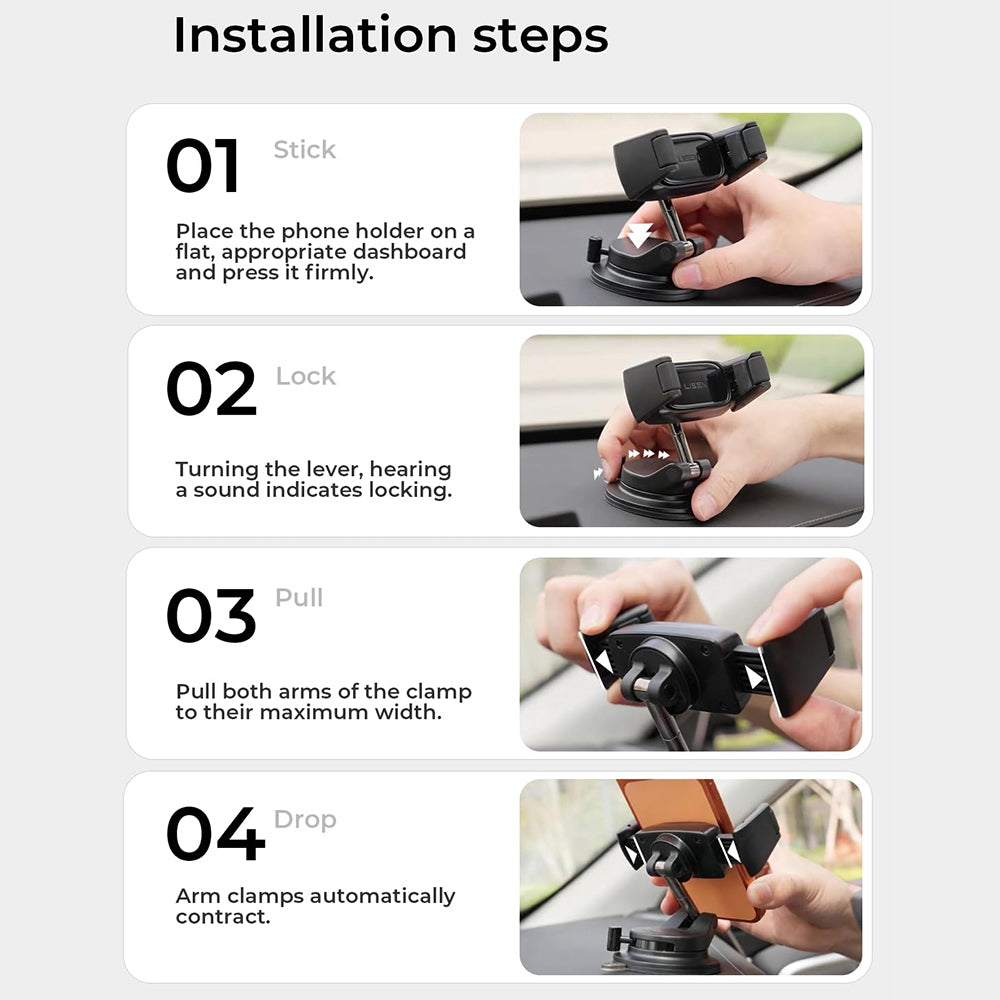 Installation steps

01 Stick

Place the phone holder on a flat, appropriate dashboard and press it firmly.

02 Lock

Turning the lever, hearing a sound indicates locking.

03 Pull

Pull both arms of the clamp to their maximum width.

04 Drop

Arm clamps automatically contract.