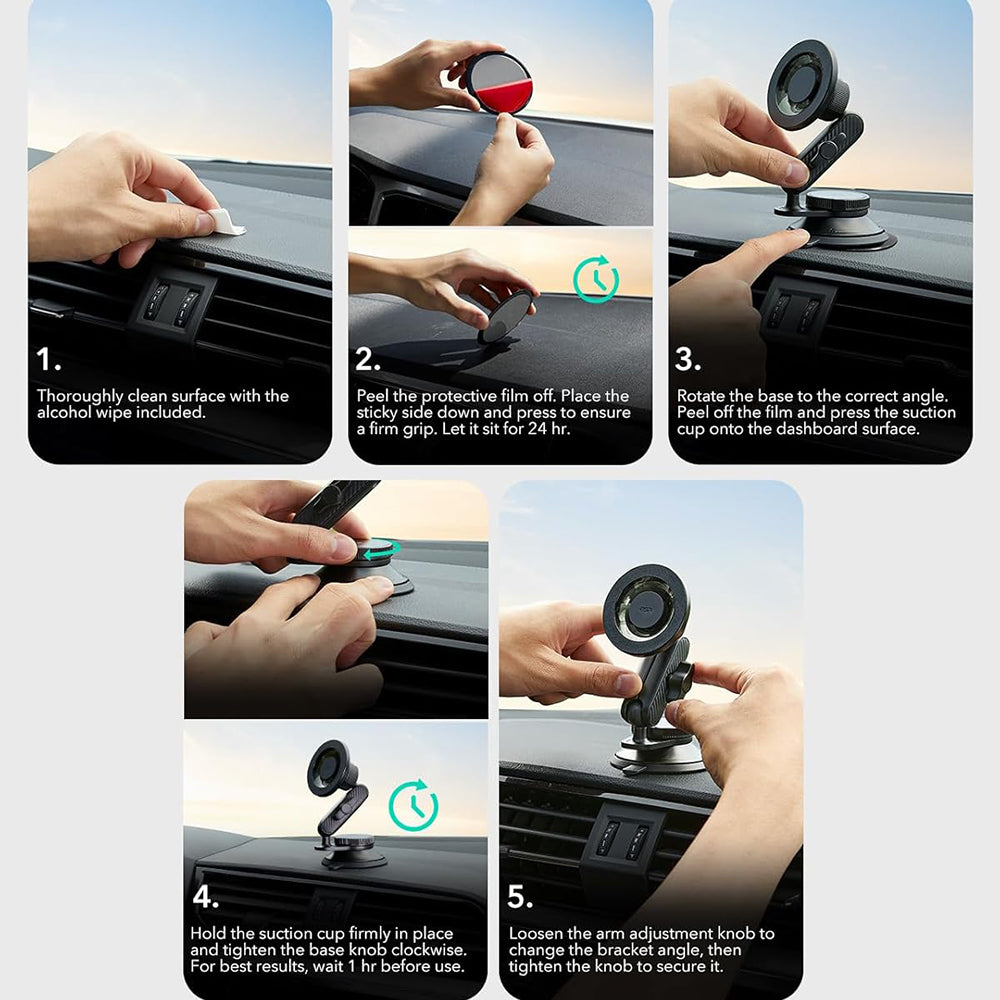 1.

Thoroughly clean surface with the alcohol wipe included.

2.

Peel the protective film off. Place the sticky side down and press to ensure a firm grip. Let it sit for 24 hr.

3.

Rotate the base to the correct angle. Peel off the film and press the suction cup onto the dashboard surface.

4.

Hold the suction cup firmly in place and tighten the base knob clockwise. For best results, wait 1 hr before use.

5.

Loosen the arm adjustment knob to change the bracket angle, then tighten the knob to secure it.