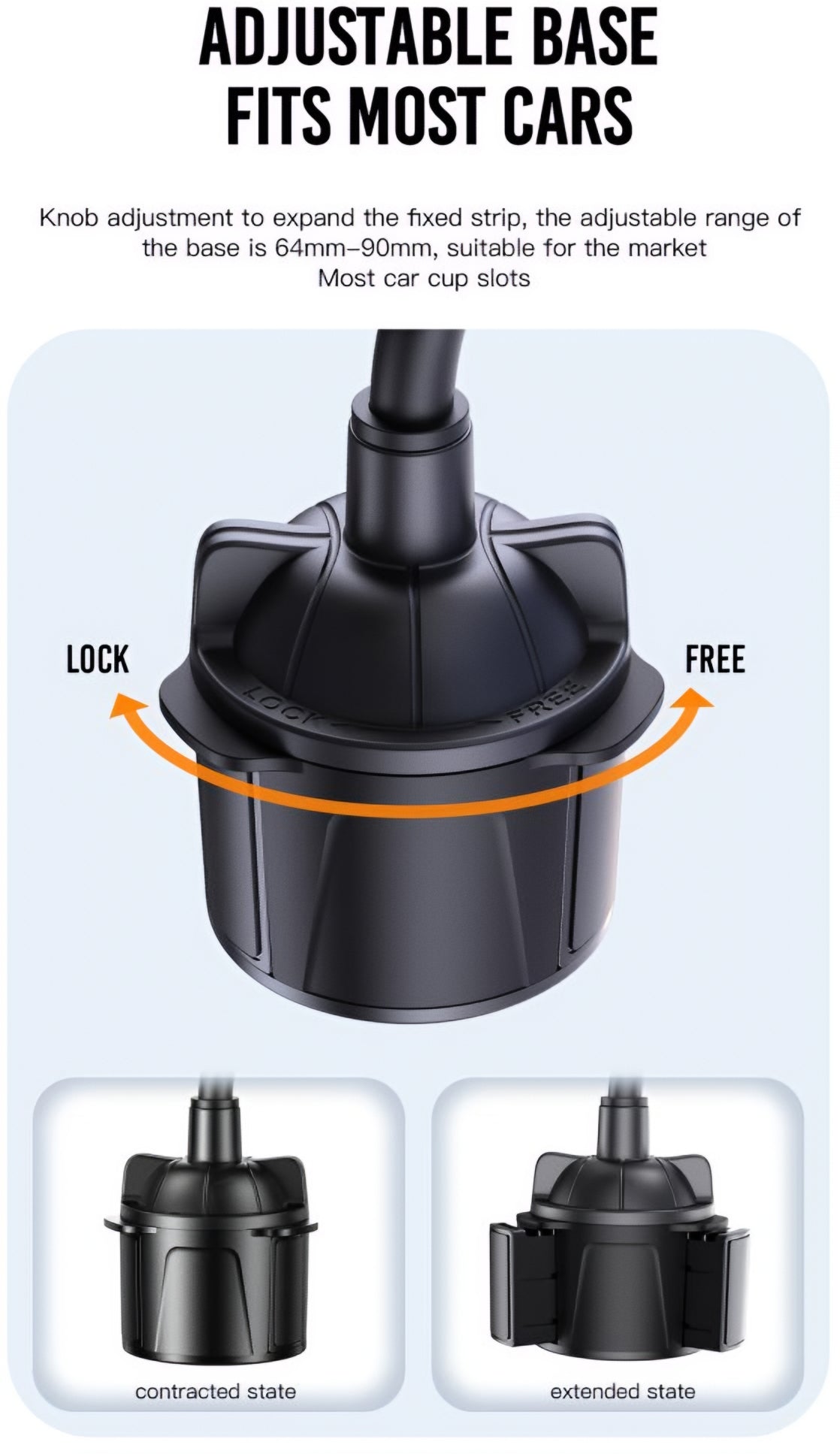 ADJUSTABLE BASE FITS MOST CARS

Knob adjustment to expand the fixed strip, the adjustable range of the base is 64mm–90mm, suitable for the market Most car cup slots

LOCK

FREE

LOCK

FREE

contracted state

extended state